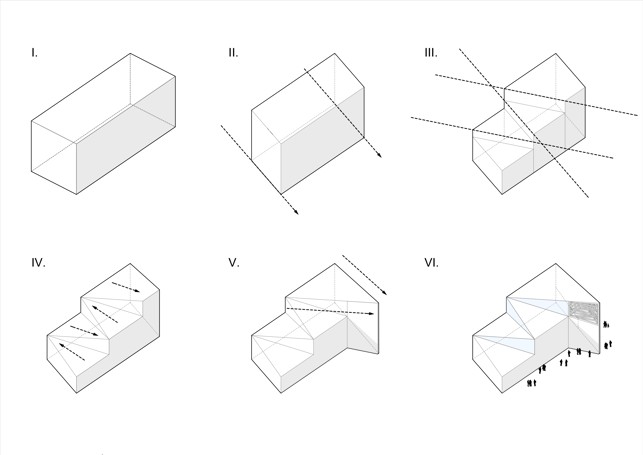 I.

II.

III.

IV.

V.

VI.